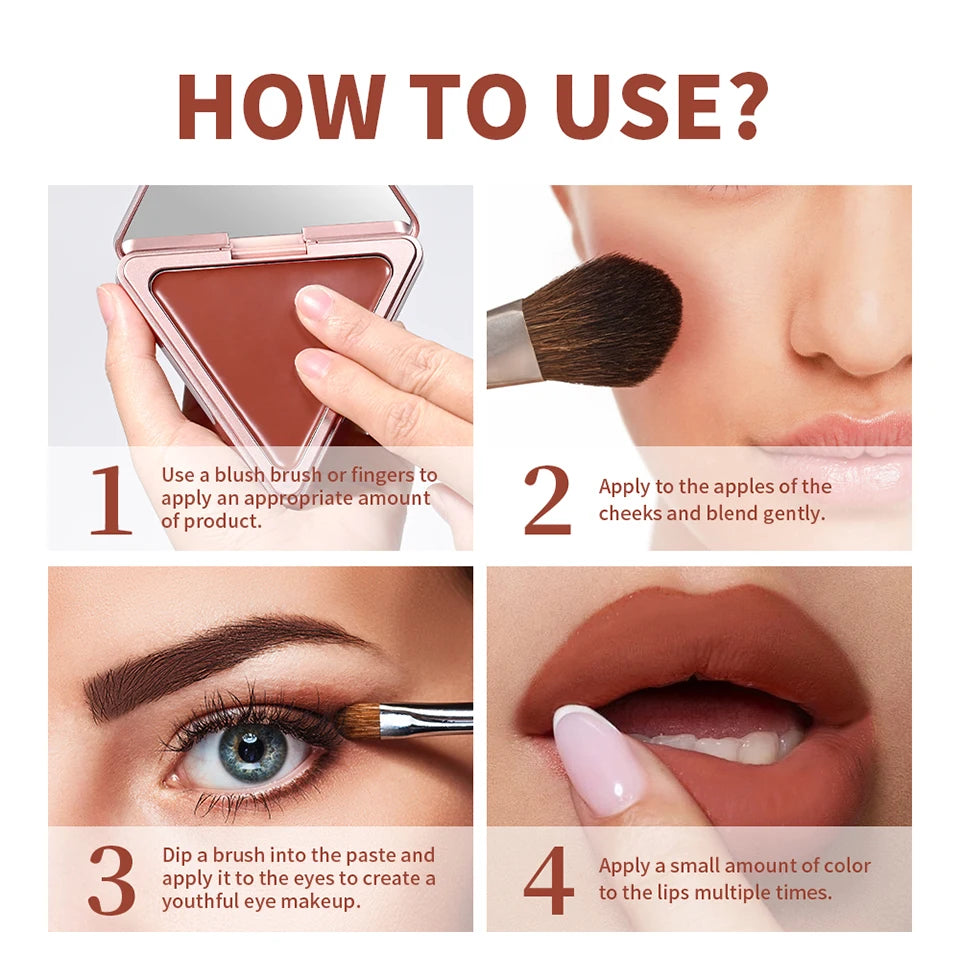 HOW TO USE?

1 Use a blush brush or fingers to apply an appropriate amount of product.

2 Apply to the apples of the cheeks and blend gently.

3 Dip a brush into the paste and apply it to the eyes to create a youthful eye makeup.

4 Apply a small amount of color to the lips multiple times.